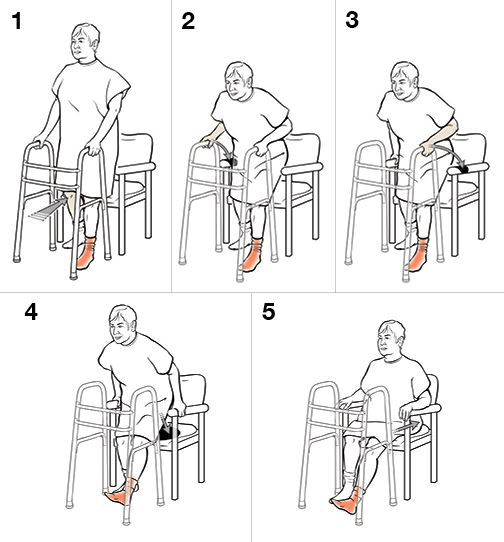 1

2

3

4

5