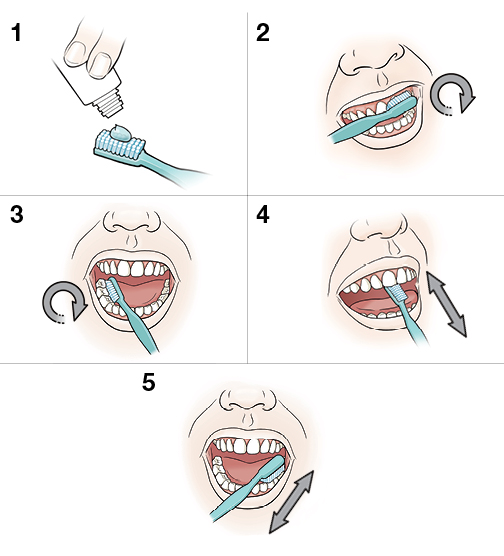 1

2

3

4

5