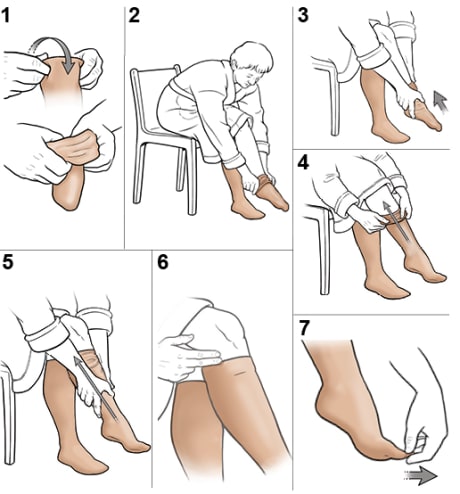 1
2
3
4
5
6
7