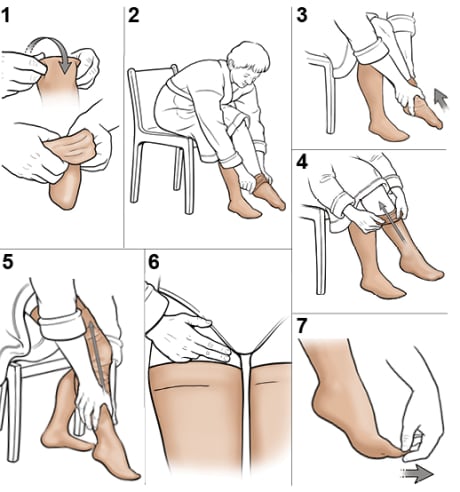 1
2
3
4
5
6
7