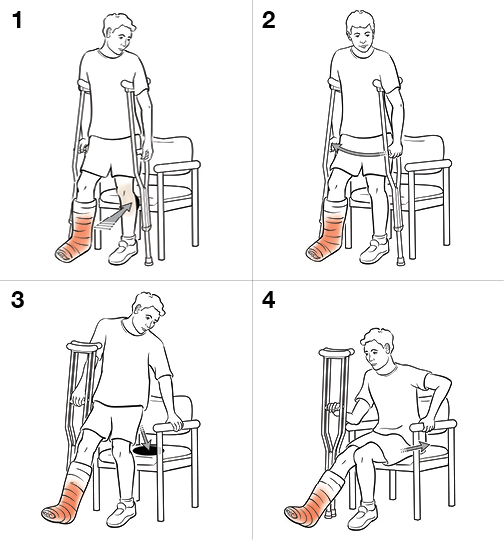 1

2

3

4