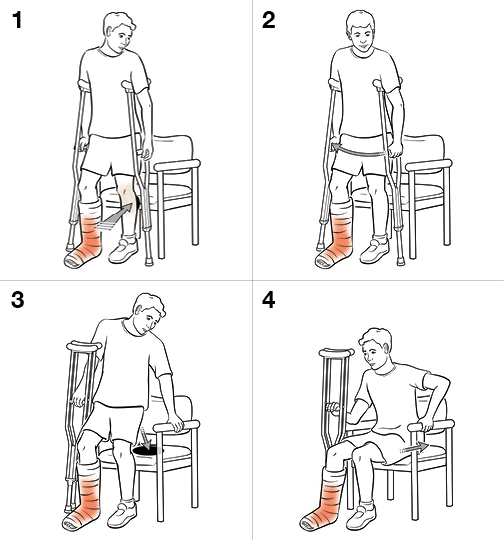 1

2

3

4